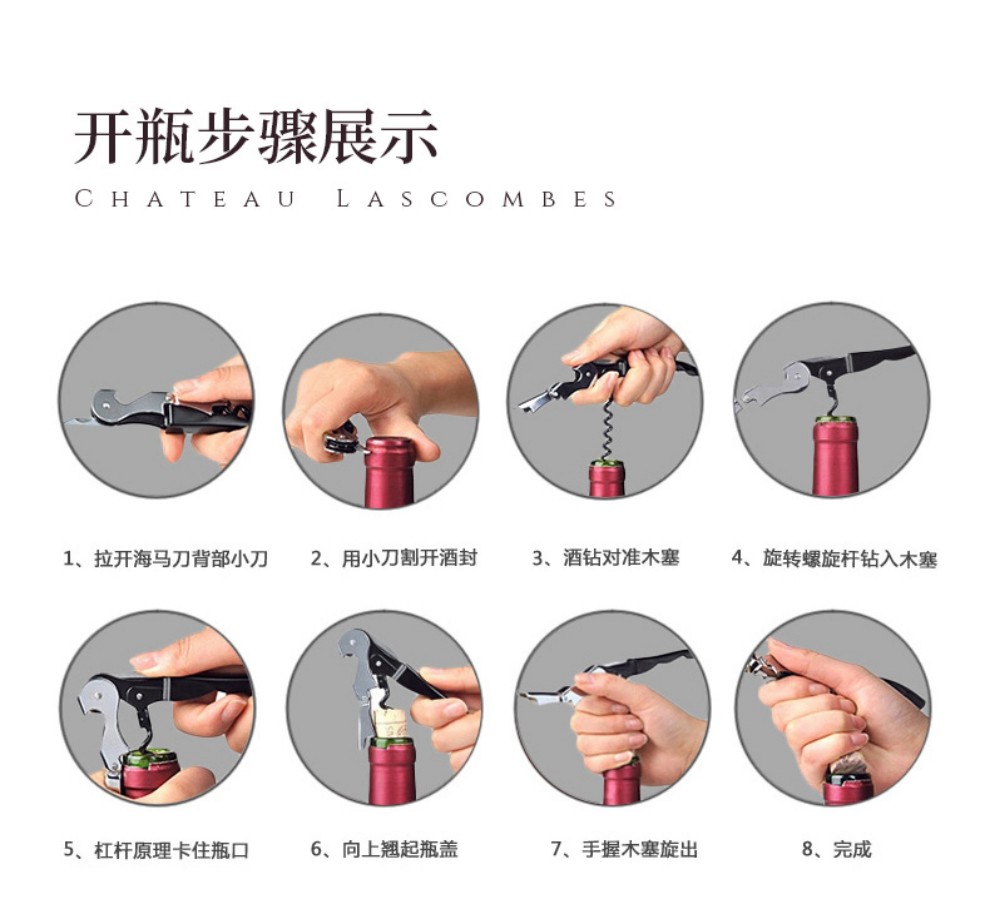 开瓶步骤展示
CHATEAU LASCOMBES

1、拉开海马刀背部小刀

2、用小刀割开酒封

3、酒钻对准木塞

4、旋转螺旋杆钻入木塞

5、杠杆原理卡住瓶口

6、向上翘起瓶盖

7、手握木塞旋出

8、完成