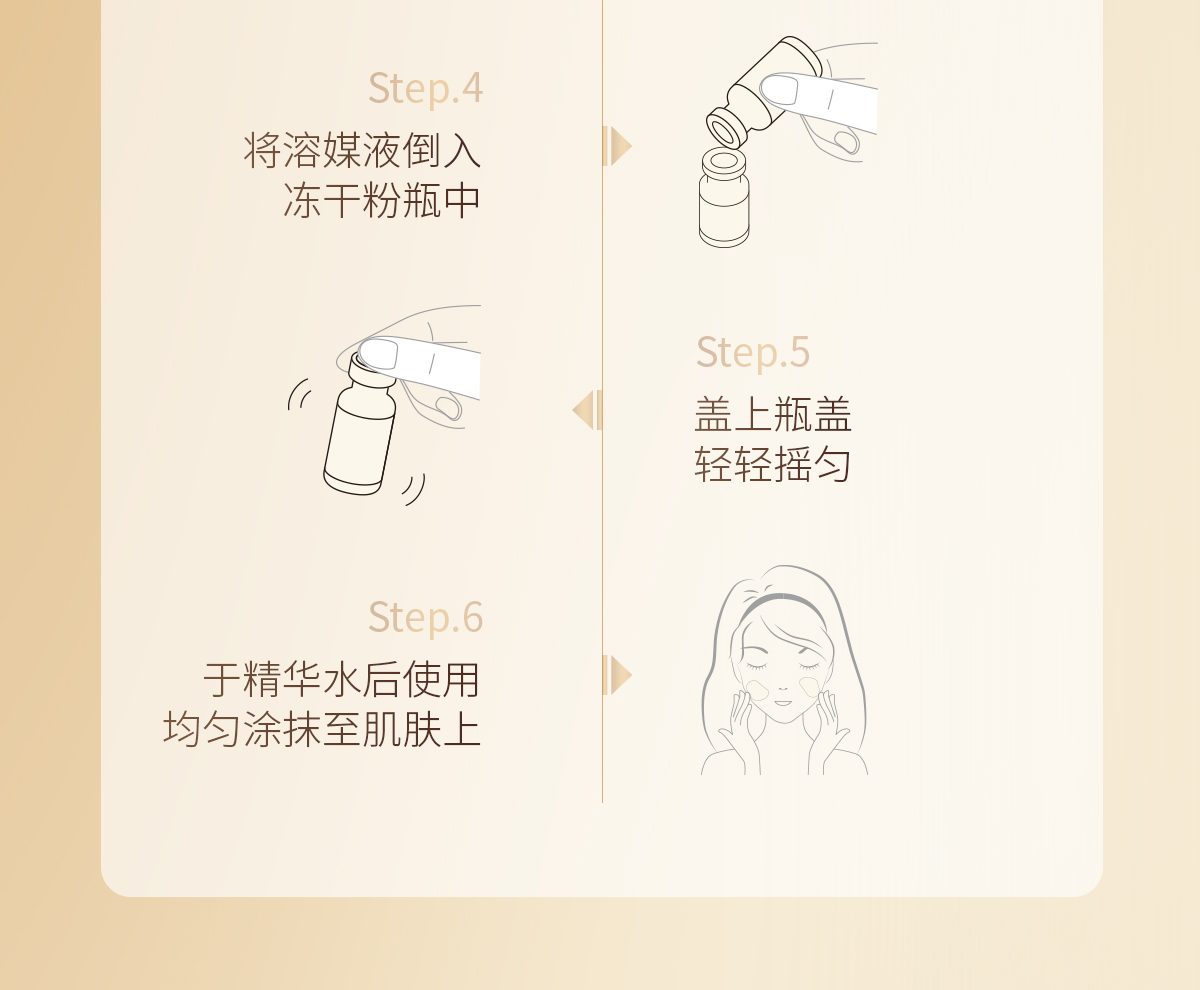 Step.4
将溶媒液倒入
冻干粉瓶中

Step.5
盖上瓶盖
轻轻摇匀

Step.6
于精华水后使用
均匀涂抹至肌肤上