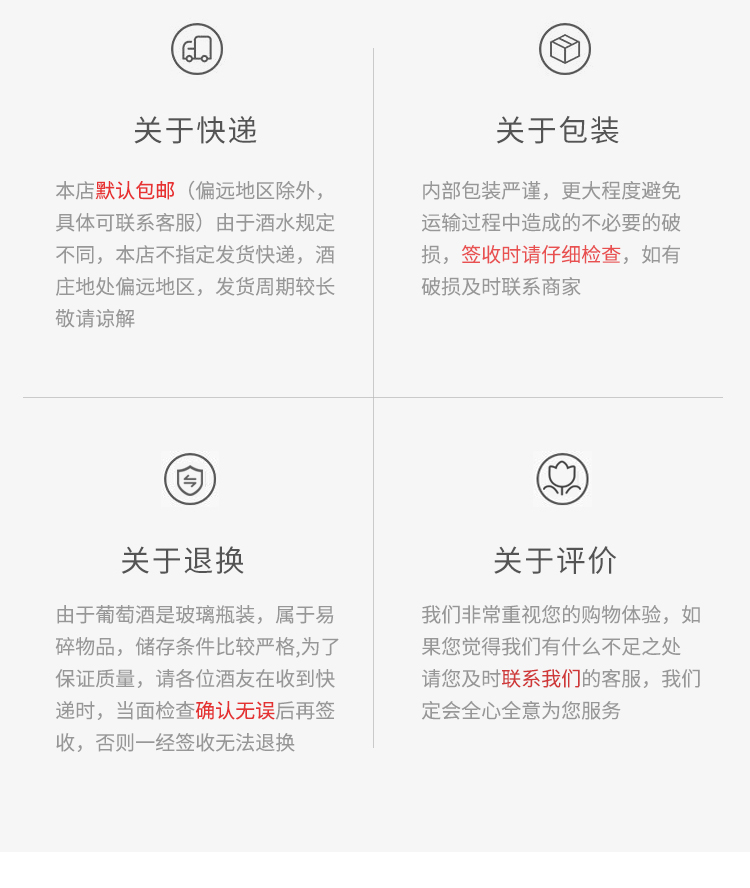 关于快递

本店默认包邮（偏远地区除外，具体可联系客服）由于酒水规定不同，本店不指定发货快递，酒庄地处偏远地区，发货周期较长敬请谅解

关于包装

内部包装严谨，更大程度避免运输过程中造成的不必要的破损，签收时请仔细检查，如有破损及时联系商家

关于退换

由于葡萄酒是玻璃瓶装，属于易碎物品，储存条件比较严格,为了保证质量，请各位酒友在收到快递时，当面检查确认无误后再签收，否则一经签收无法退换

关于评价

我们非常重视您的购物体验，如果您觉得我们有什么不足之处请您及时联系我们的客服，我们定会全心全意为您服务