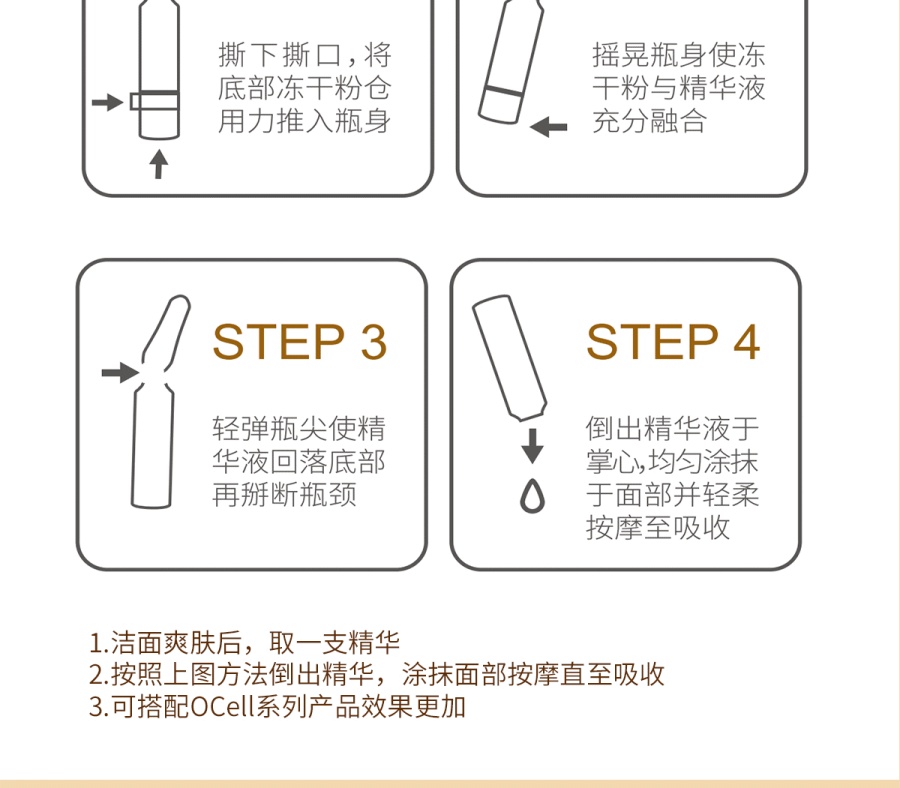 撕下撕口，将底部冻干粉仓用力推入瓶身

摇晃瓶身使冻干粉与精华液充分融合

STEP 3

轻弹瓶尖使精华液回落底部再掰断瓶颈

STEP 4

倒出精华液于掌心,均匀涂抹于面部并轻柔按摩至吸收

1.洁面爽肤后，取一支精华
2.按照上图方法倒出精华，涂抹面部按摩直至吸收
3.可搭配OCell系列产品效果更加