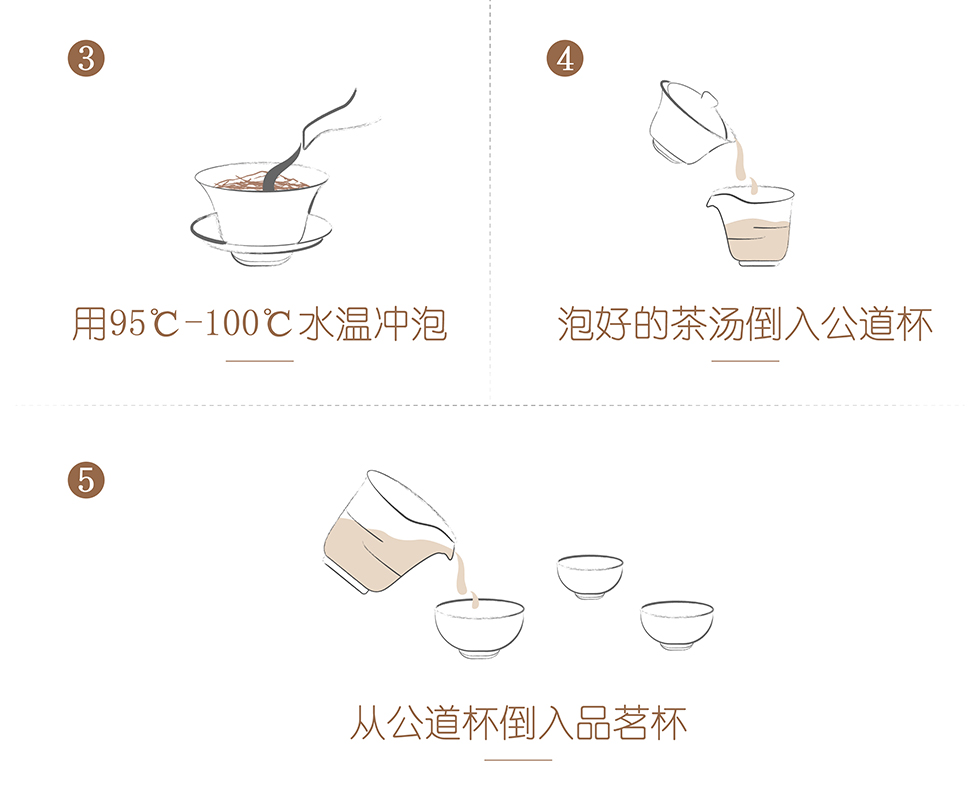 3

用95℃-100℃水温冲泡

4

泡好的茶汤倒入公道杯

5

从公道杯倒入品茗杯