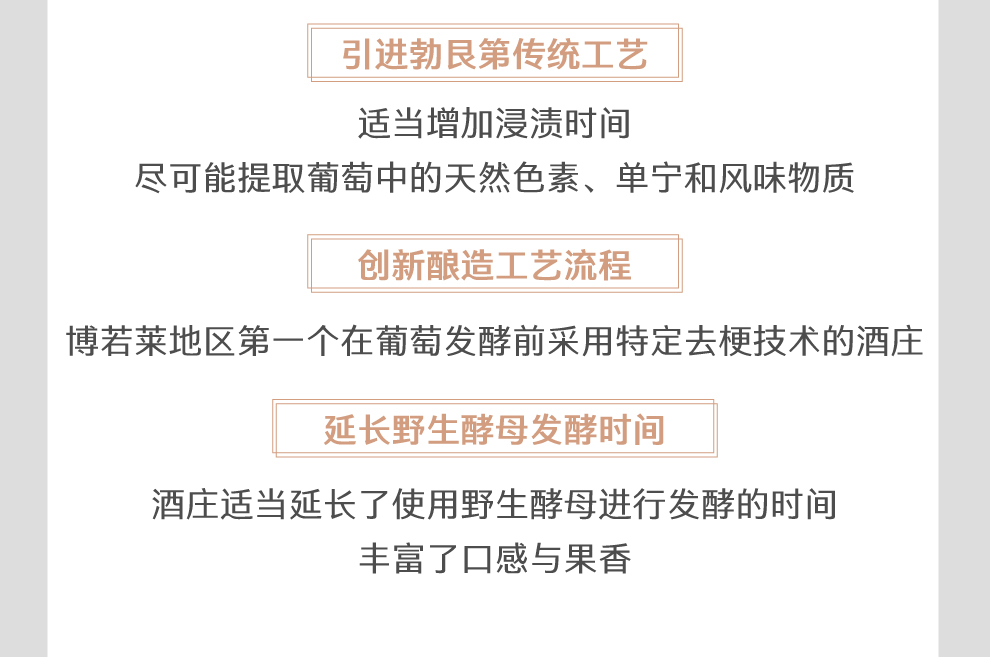 引进勃艮第传统工艺

适当增加浸渍时间
尽可能提取葡萄中的天然色素、单宁和风味物质

创新酿造工艺流程

博若莱地区第一个在葡萄发酵前采用特定去梗技术的酒庄

延长野生酵母发酵时间

酒庄适当延长了使用野生酵母进行发酵的时间
丰富了口感与果香